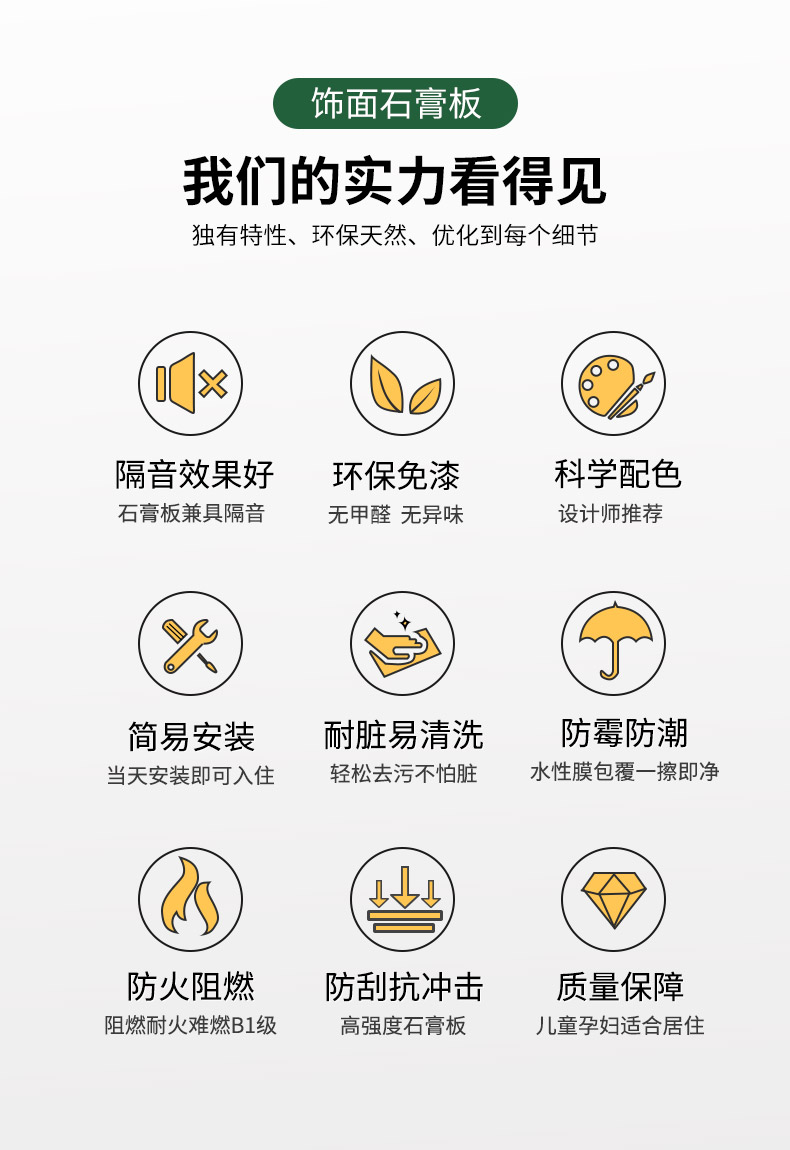 饰面石膏板

我们的实力看得见

独有特性、环保天然、优化到每个细节

隔音效果好
石膏板兼具隔音

环保免漆
无甲醛 无异味

科学配色
设计师推荐

简易安装
当天安装即可入住

耐脏易清洗
轻松去污不怕脏

防霉防潮
水性膜包覆一擦即净

防火阻燃
阻燃耐火难燃B1级

防刮抗冲击
高强度石膏板

质量保障
儿童孕妇适合居住