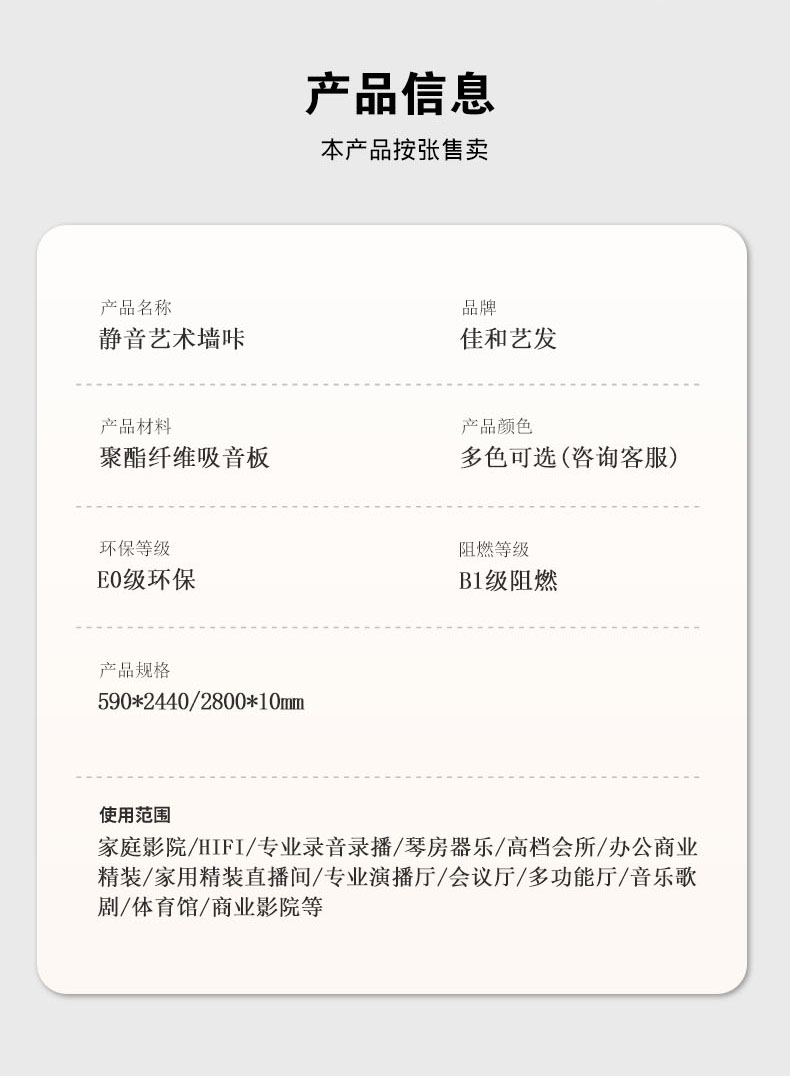 产品信息

本产品按张售卖

产品名称
静音艺术墙咔

品牌
佳和艺发

产品材料
聚酯纤维吸音板

产品颜色
多色可选(咨询客服)

环保等级
E0级环保

阻燃等级
B1级阻燃

产品规格
590*2440/2800*10mm

使用范围
家庭影院/HIFI/专业录音录播/琴房器乐/高档会所/办公商业精装/家用精装直播间/专业演播厅/会议厅/多功能厅/音乐歌剧/体育馆/商业影院等